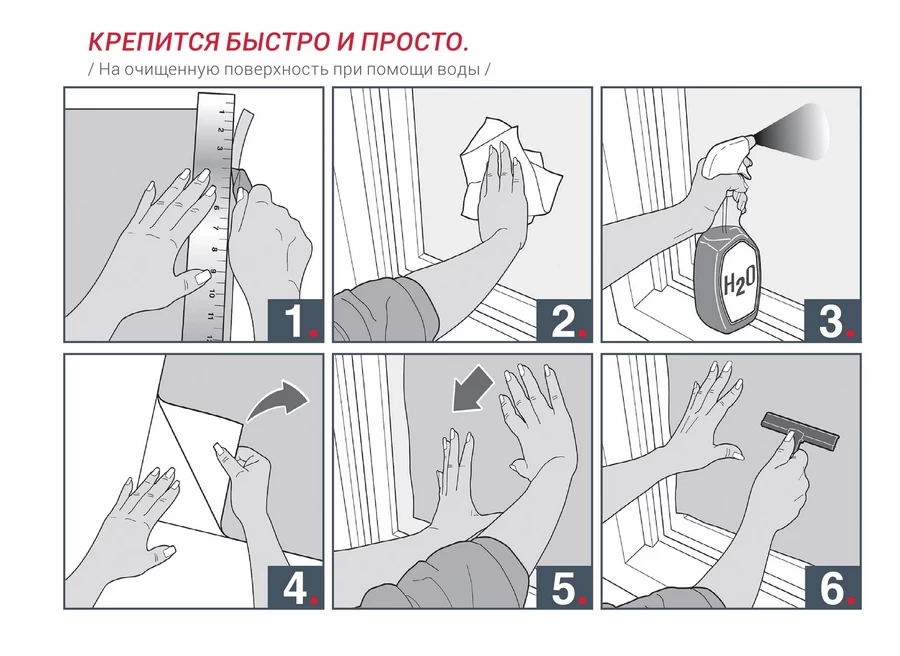 КРЕПИТСЯ БЫСТРО И ПРОСТО.
/ На очищенную поверхность при помощи воды /

1 2 3 4 5 6 7 8 9 10 11 12

1.

2.

$H_2O$

3.

4.

5.

6.